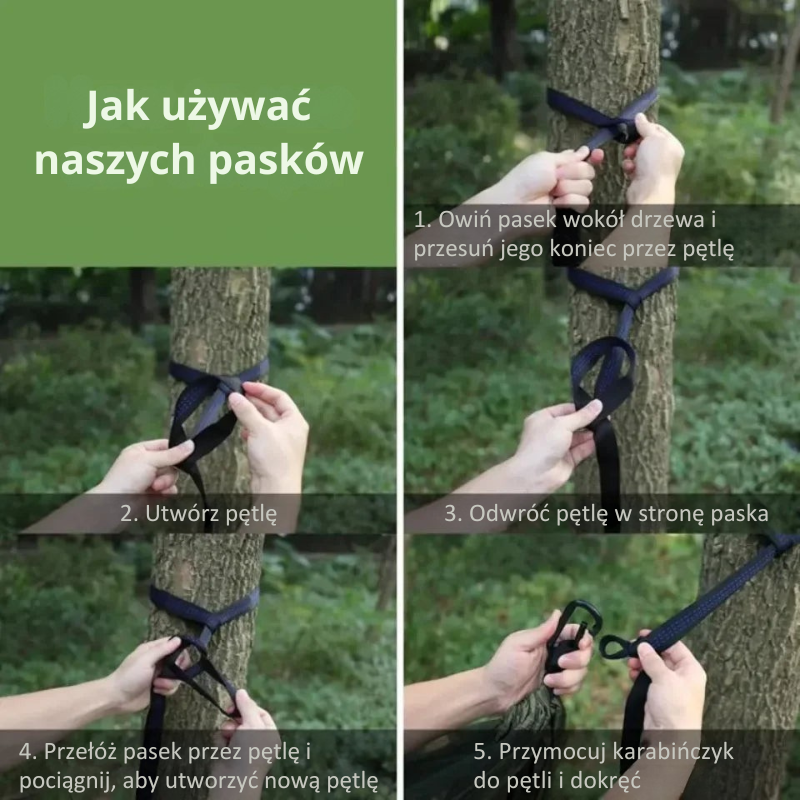 Jak używać naszych pasków

1. Owiń pasek wokół drzewa i przesuń jego koniec przez pętlę

2. Utwórz pętlę

3. Odwróć pętlę w stronę paska

4. Przełóż pasek przez pętlę i pociągnij, aby utworzyć nową pętlę

5. Przymocuj karabińczyk do pętli i dokręć